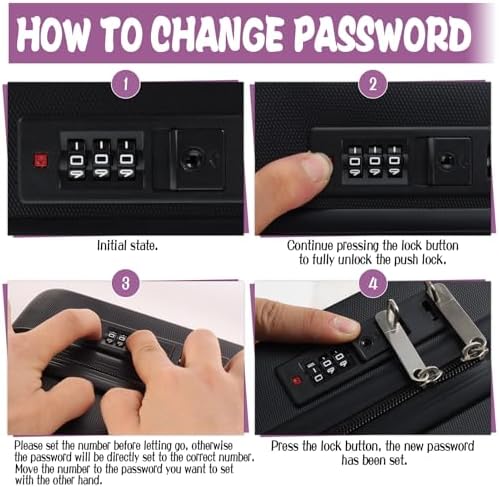 HOW TO CHANGE PASSWORD

1

Initial state.

2

Continue pressing the lock button to fully unlock the push lock.

3

Please set the number before letting go, otherwise the password will be directly set to the correct number. Move the number to the password you want to set with the other hand.

4

Press the lock button, the new password has been set.